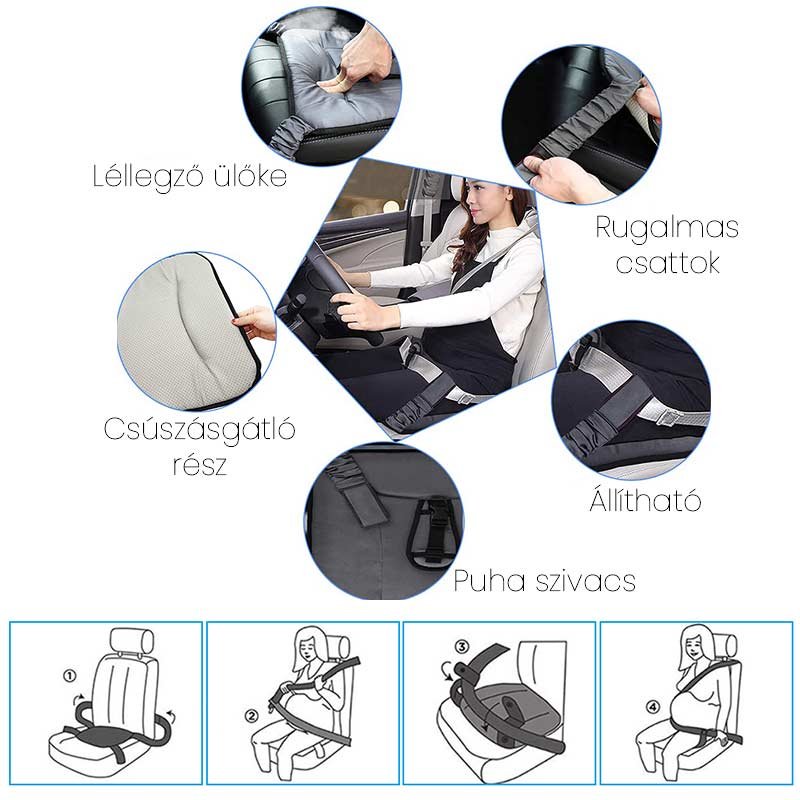 Lélegző ülőke

Rugalmas csattok

Csúszásgátló rész

Állítható

Puha szivacs

①

②

③

④