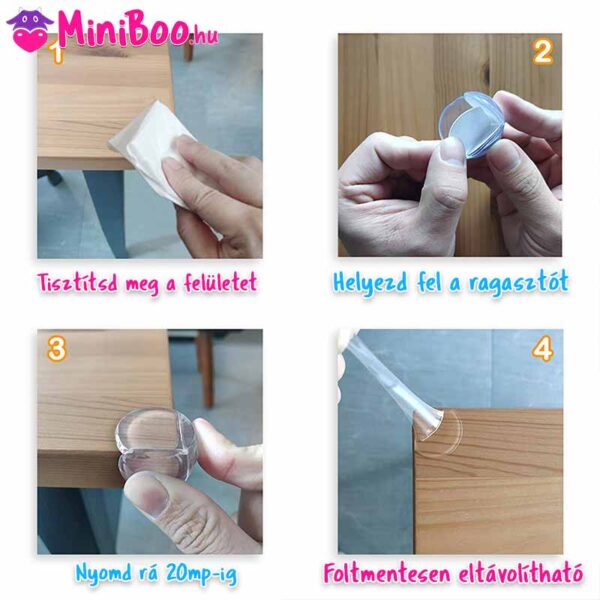 MiniBoo.hu

1

Tisztítsd meg a felületet

2

Helyezd fel a ragasztót

3

Nyomd rá 20mp-ig

4

Foltmentesen eltávolítható